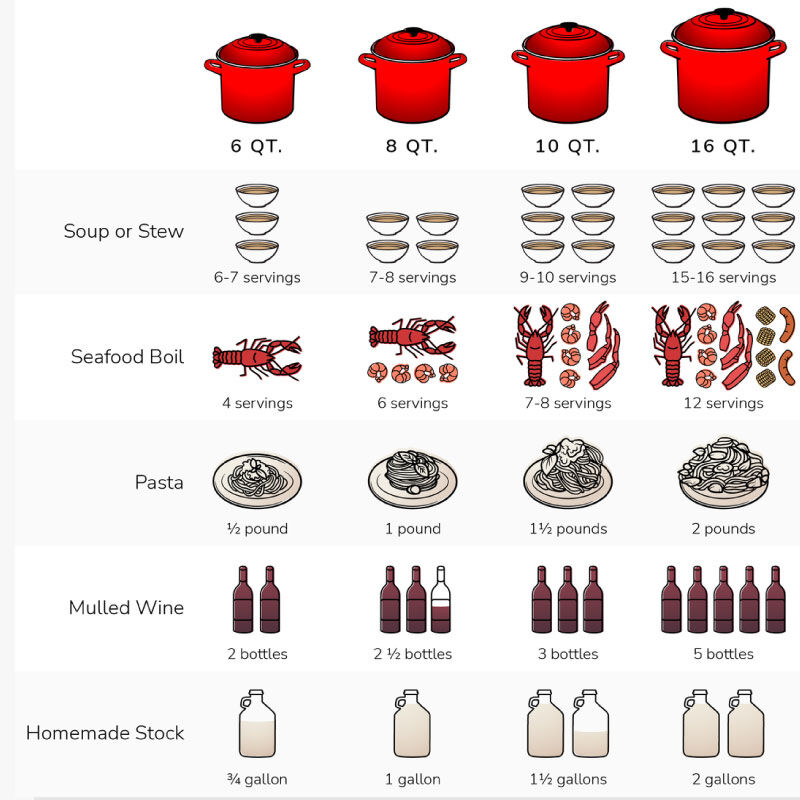 | | 6 QT. | 8 QT. | 10 QT. | 16 QT. |
|---|---|---|---|---|
| Soup or Stew | 6-7 servings | 7-8 servings | 9-10 servings | 15-16 servings |
| Seafood Boil | 4 servings | 6 servings | 7-8 servings | 12 servings |
| Pasta | ½ pound | 1 pound | 1½ pounds | 2 pounds |
| Mulled Wine | 2 bottles | 2 ½ bottles | 3 bottles | 5 bottles |
| Homemade Stock | ¾ gallon | 1 gallon | 1½ gallons | 2 gallons |